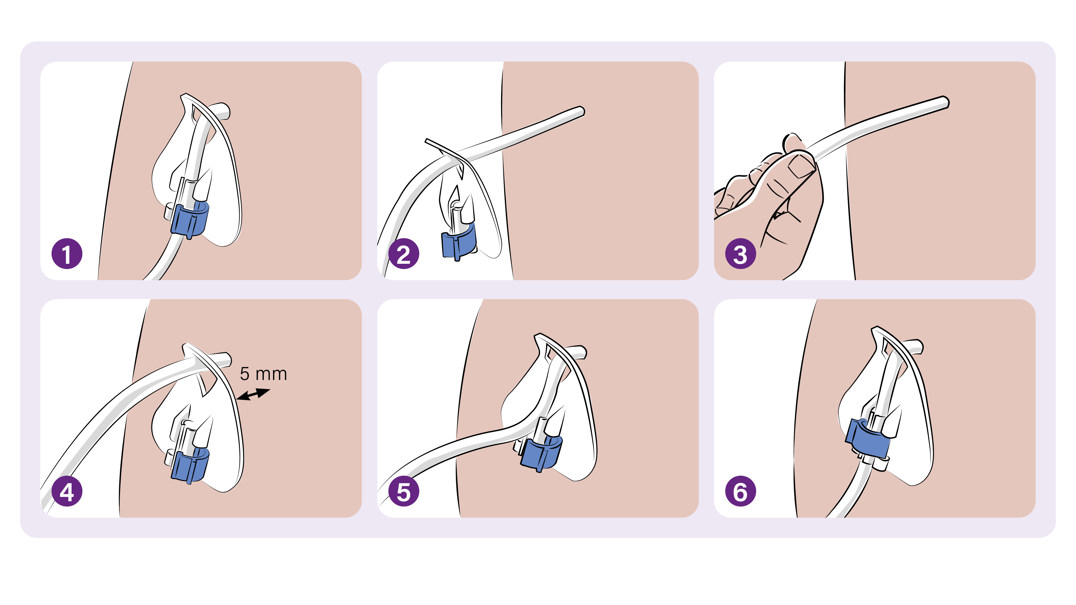 1

2

3

4

5 mm

5

6